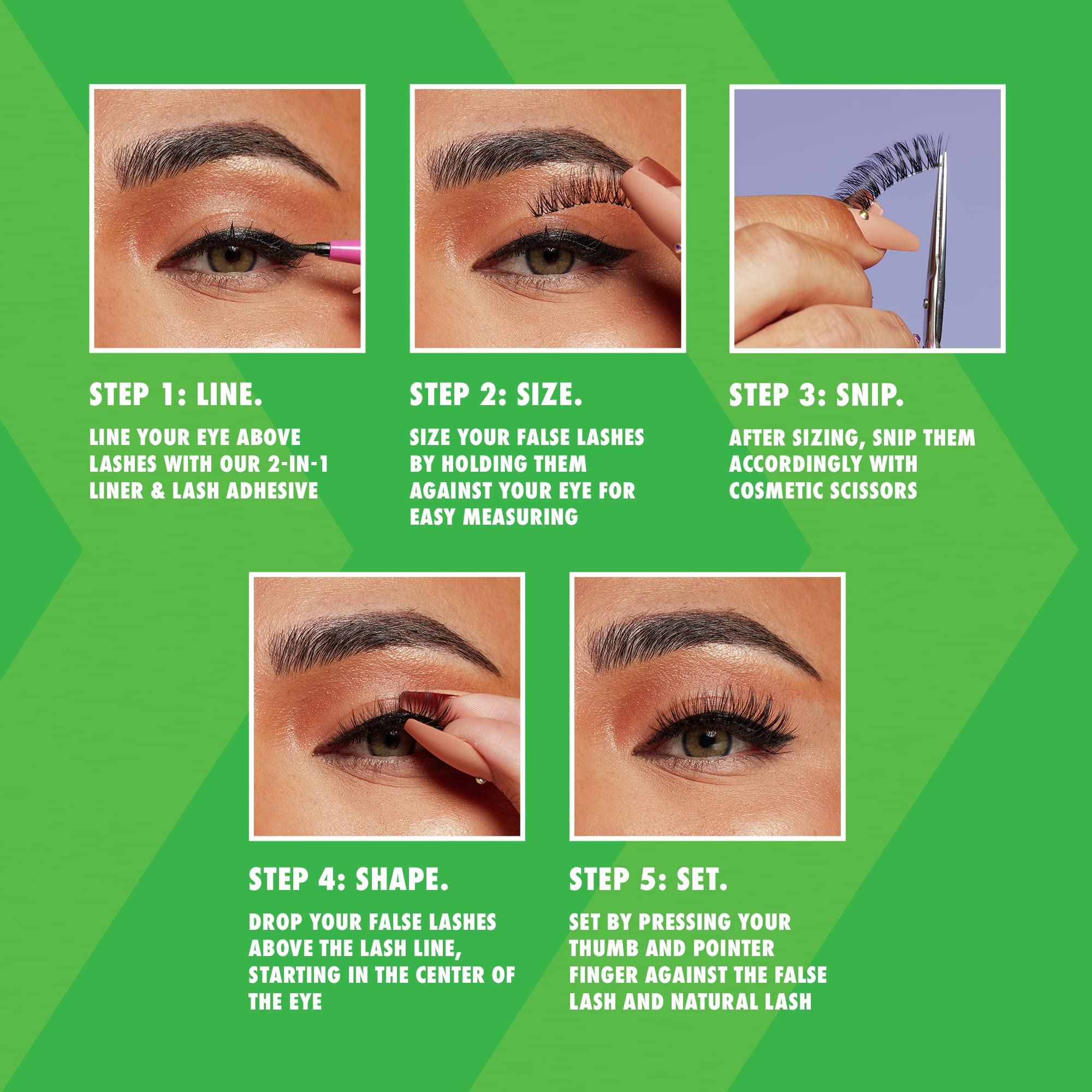 STEP 1: LINE.

LINE YOUR EYE ABOVE LASHES WITH OUR 2-IN-1 LINER & LASH ADHESIVE

STEP 2: SIZE.

SIZE YOUR FALSE LASHES BY HOLDING THEM AGAINST YOUR EYE FOR EASY MEASURING

STEP 3: SNIP.

AFTER SIZING, SNIP THEM ACCORDINGLY WITH COSMETIC SCISSORS

STEP 4: SHAPE.

DROP YOUR FALSE LASHES ABOVE THE LASH LINE, STARTING IN THE CENTER OF THE EYE

STEP 5: SET.

SET BY PRESSING YOUR THUMB AND POINTER FINGER AGAINST THE FALSE LASH AND NATURAL LASH